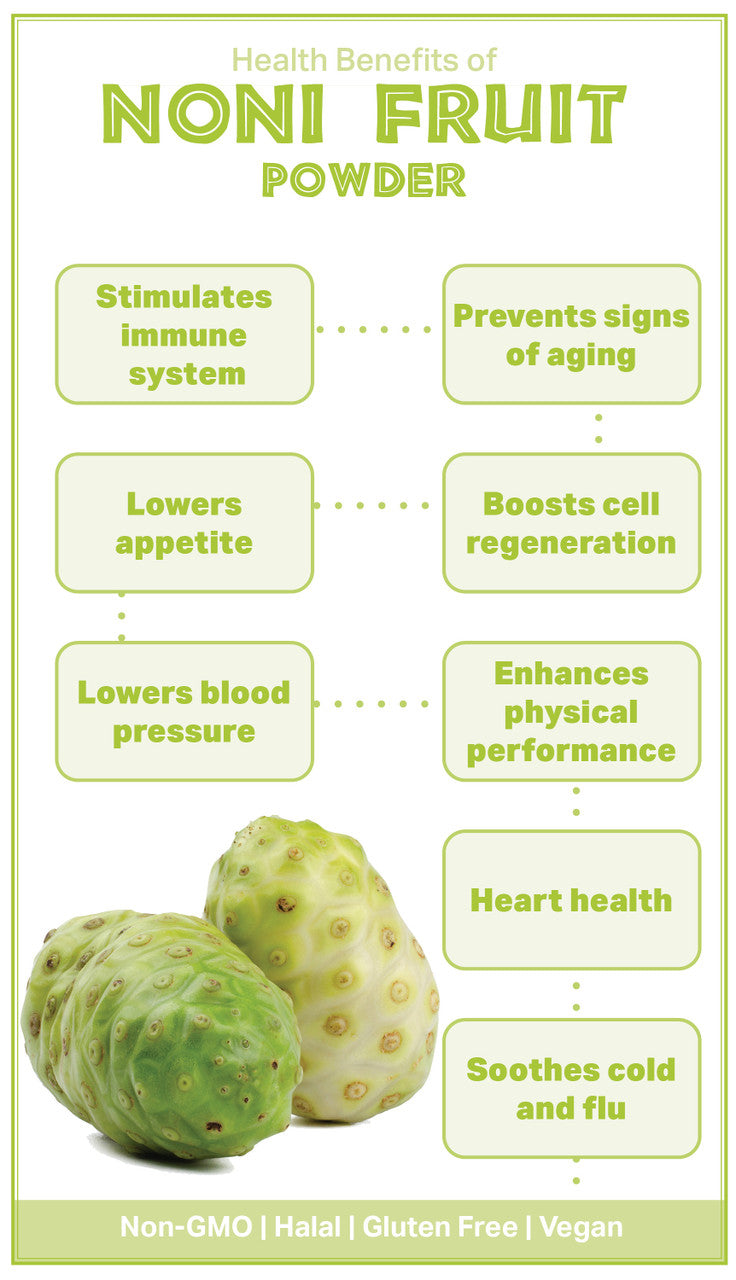 Health Benefits of
NONI FRUIT
POWDER

Stimulates immune system

Prevents signs of aging

Lowers appetite

Boosts cell regeneration

Lowers blood pressure

Enhances physical performance

Heart health

Soothes cold and flu

Non-GMO | Halal | Gluten Free | Vegan